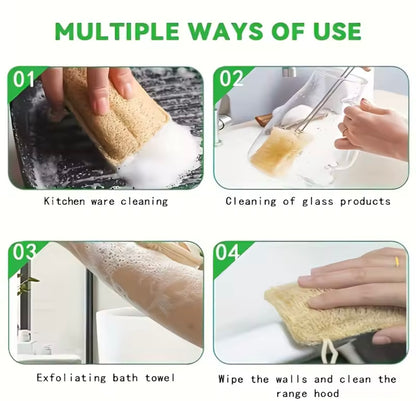 MULTIPLE WAYS OF USE

01

Kitchen ware cleaning

02

Cleaning of glass products

03

Exfoliating bath towel

04

Wipe the walls and clean the range hood