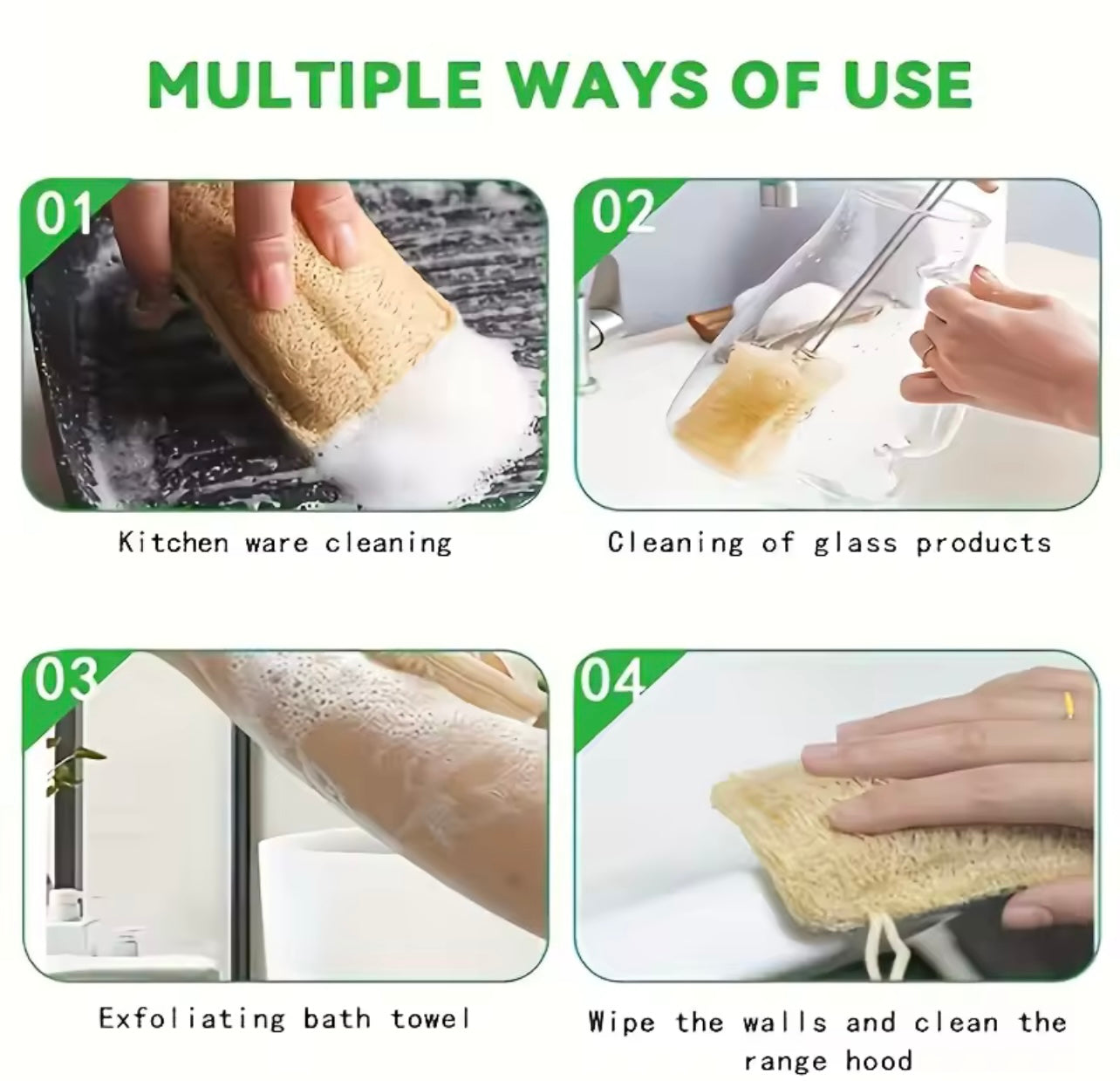 MULTIPLE WAYS OF USE

01

Kitchen ware cleaning

02

Cleaning of glass products

03

Exfoliating bath towel

04

Wipe the walls and clean the range hood